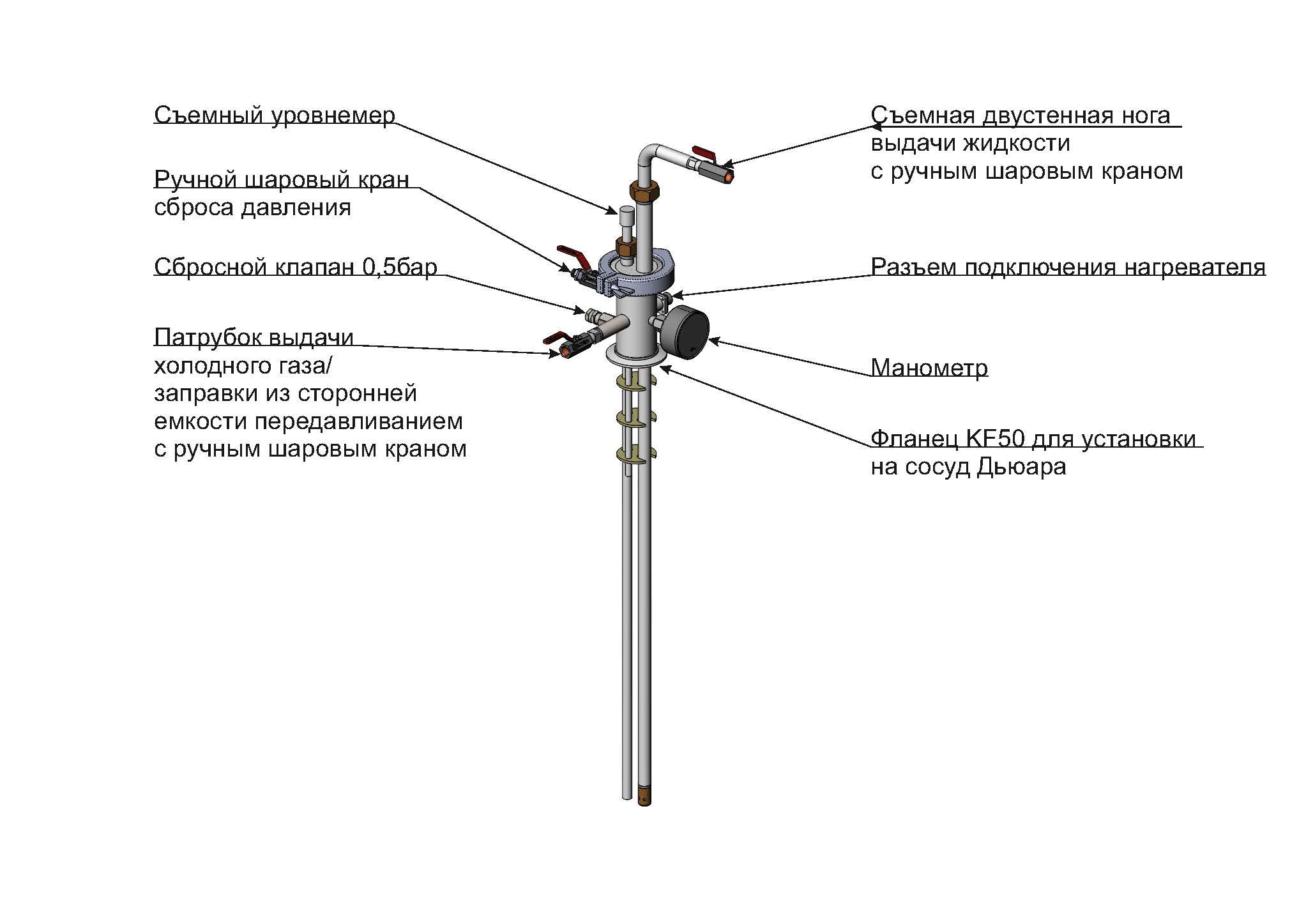 Съемный уровнемер

Ручной шаровый кран сброса давления

Сбросной клапан 0,5бар

Патрубок выдачи холодного газа/ заправки из сторонней емкости передавливанием с ручным шаровым краном

Съемная двустенная нога выдачи жидкости с ручным шаровым краном

Разъем подключения нагревателя

Манометр

Фланец KF50 для установки на сосуд Дьюара